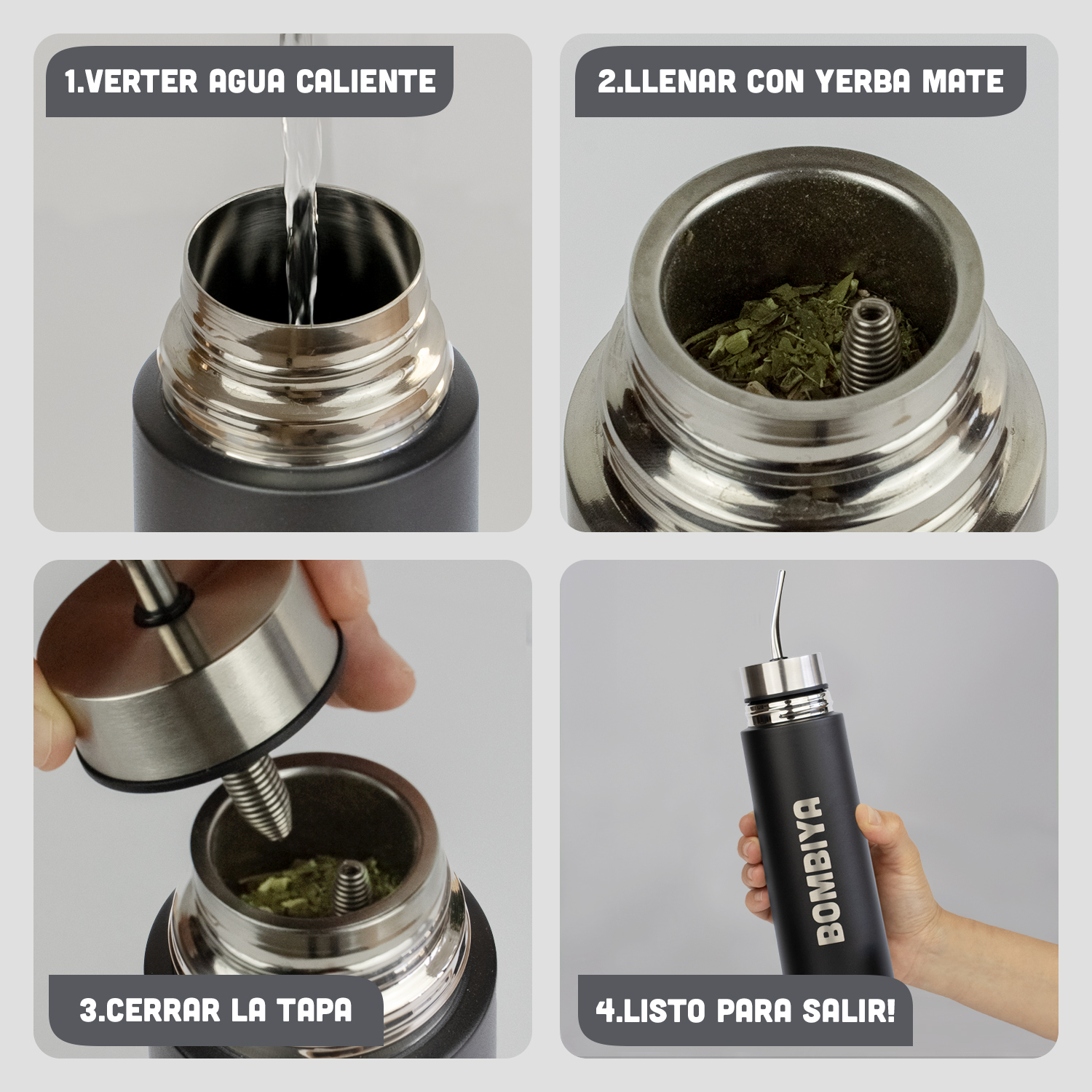 1.VERTER AGUA CALIENTE

2.LLENAR CON YERBA MATE

3.CERRAR LA TAPA

BOMBIYA

4.LISTO PARA SALIR!