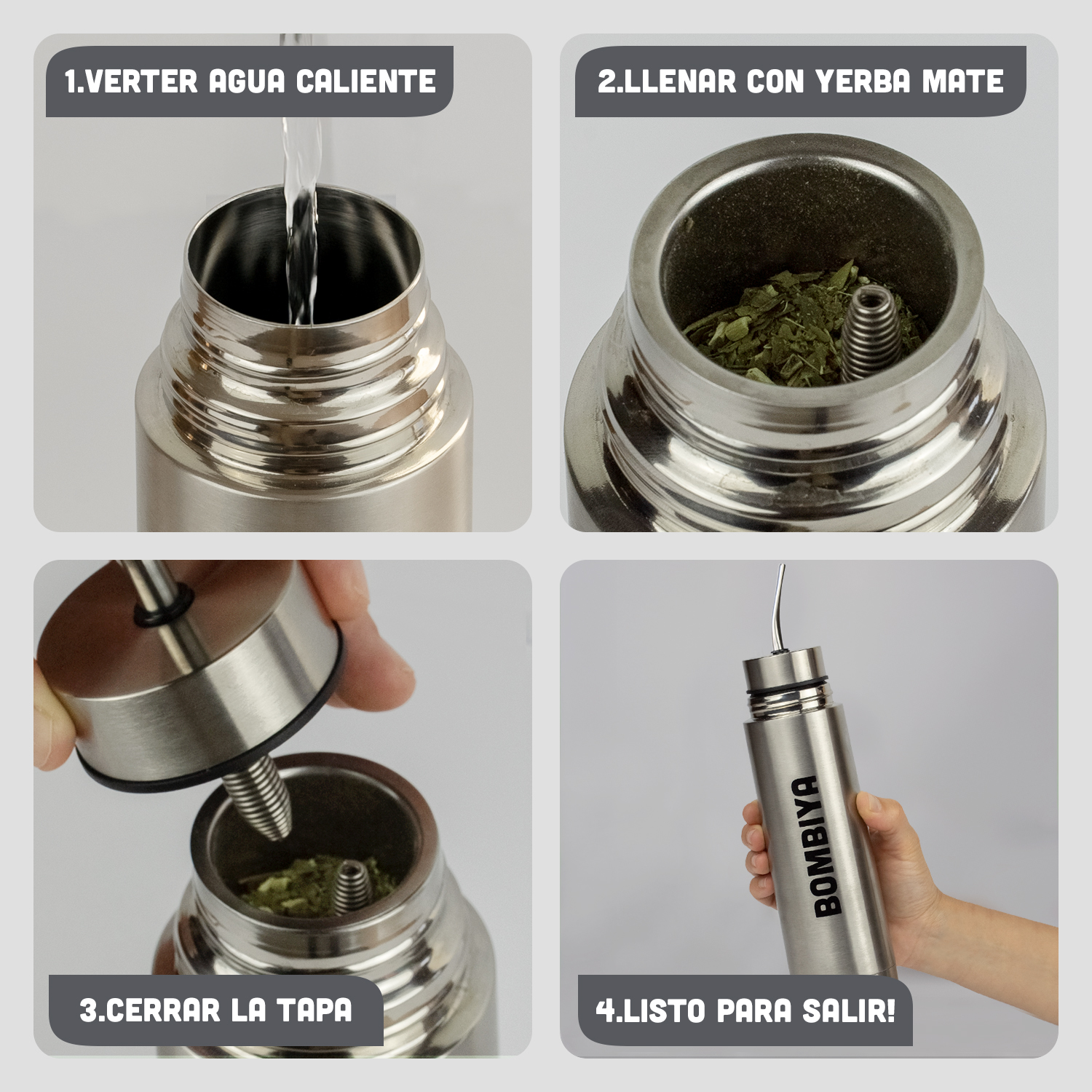 1.VERTER AGUA CALIENTE

2.LLENAR CON YERBA MATE

3.CERRAR LA TAPA

BOMBIYA

4.LISTO PARA SALIR!